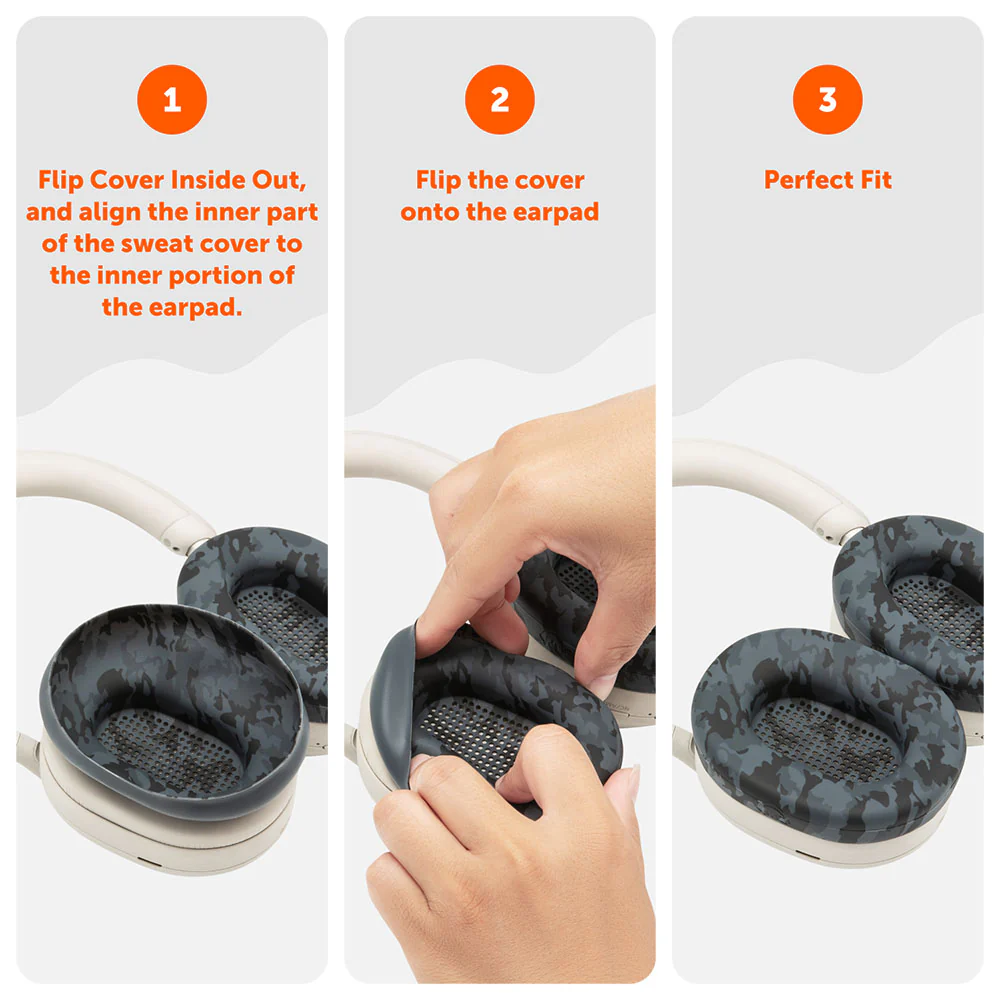 1

Flip Cover Inside Out, and align the inner part of the sweat cover to the inner portion of the earpad.

2

Flip the cover onto the earpad

3

Perfect Fit